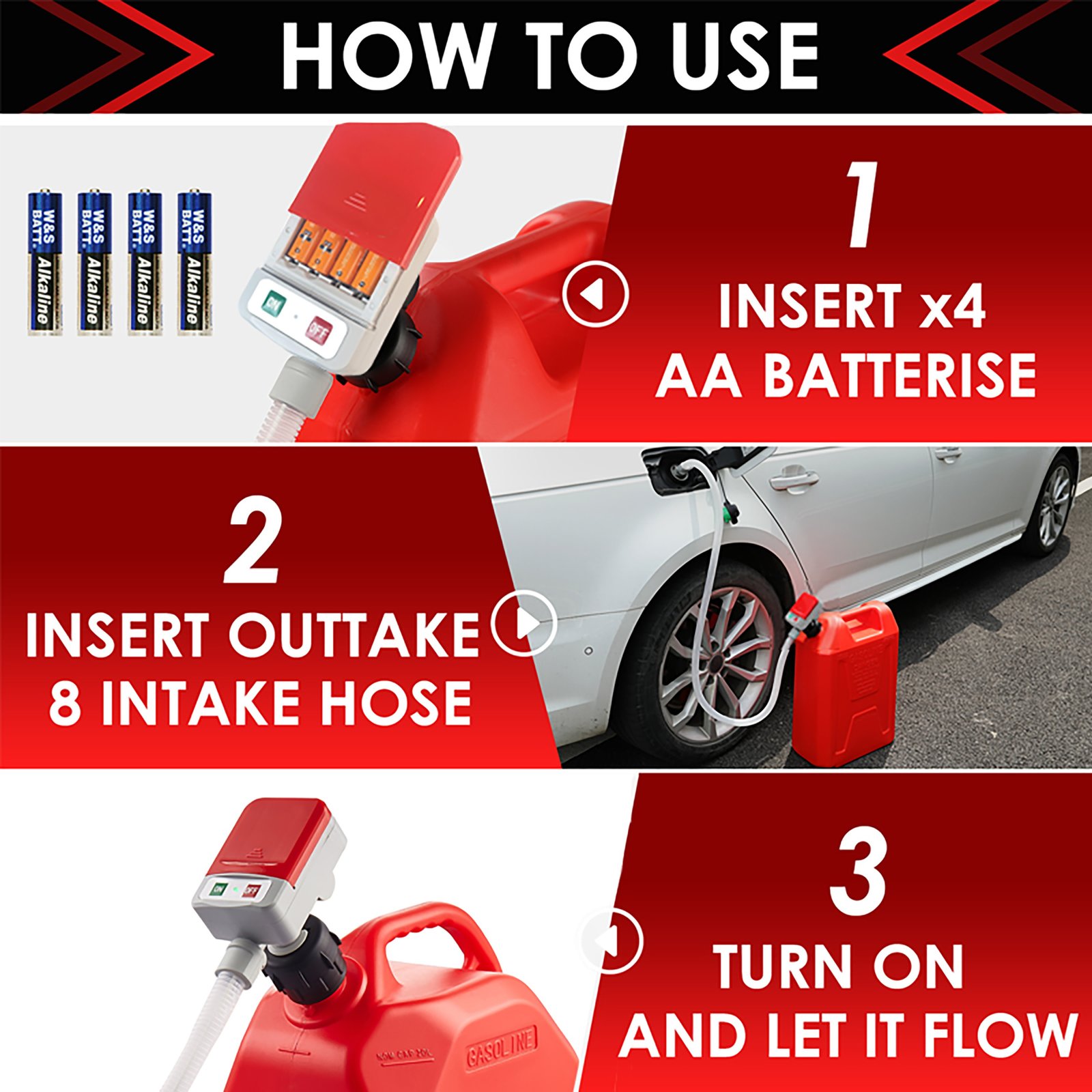 HOW TO USE

W&S BATT. Alkaline

W&S BATT. Alkaline

W&S BATT. Alkaline

W&S BATT. Alkaline

ON OFF

1
INSERT x4
AA BATTERISE

2
INSERT OUTTAKE
8 INTAKE HOSE

ON OFF

GASOLINE

3
TURN ON
AND LET IT FLOW